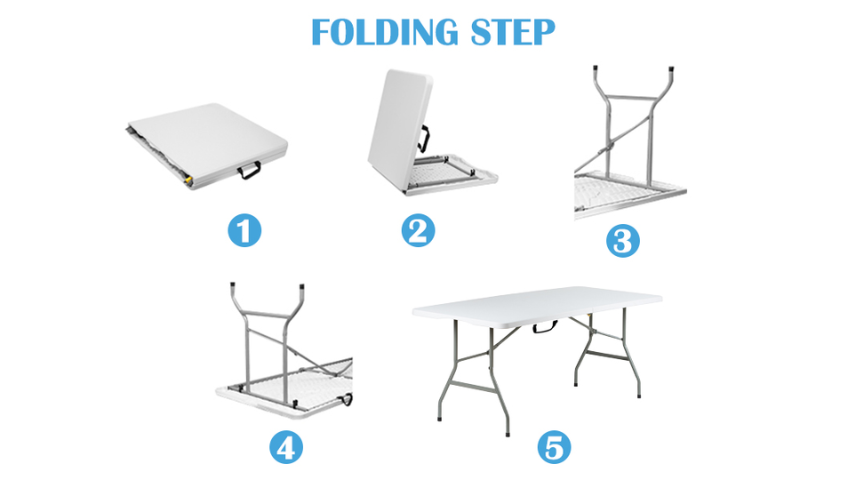 FOLDING STEP

1

2

3

4

5