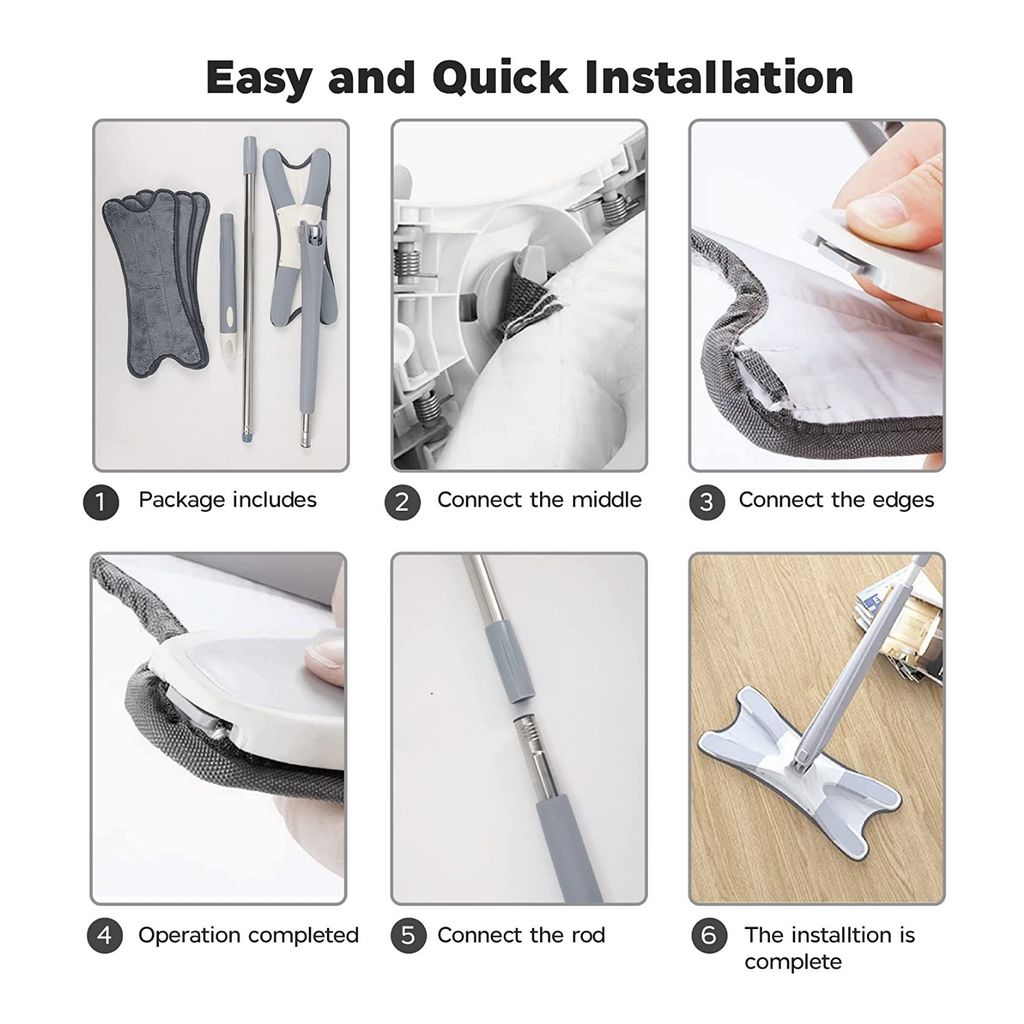 Easy and Quick Installation

1 Package includes

2 Connect the middle

3 Connect the edges

4 Operation completed

5 Connect the rod

6 The installtion is complete